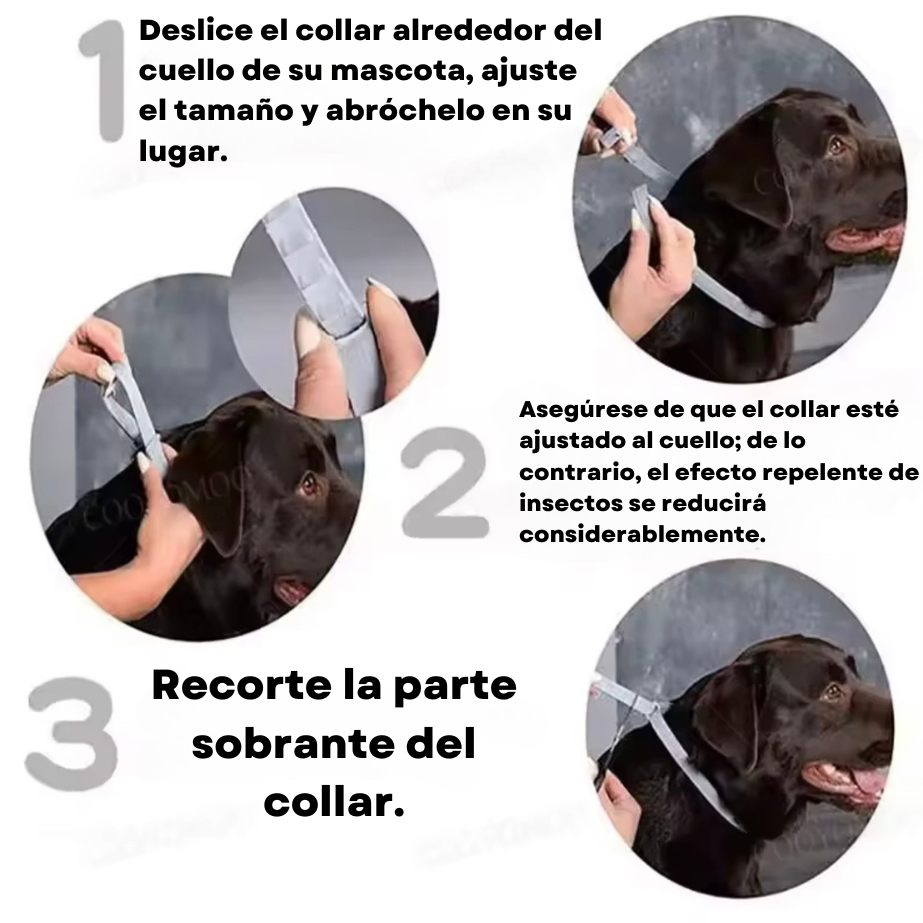 1 Deslice el collar alrededor del cuello de su mascota, ajuste el tamaño y abróchelo en su lugar.

2 Asegúrese de que el collar esté ajustado al cuello; de lo contrario, el efecto repelente de insectos se reducirá considerablemente.

3 Recorte la parte sobrante del collar.